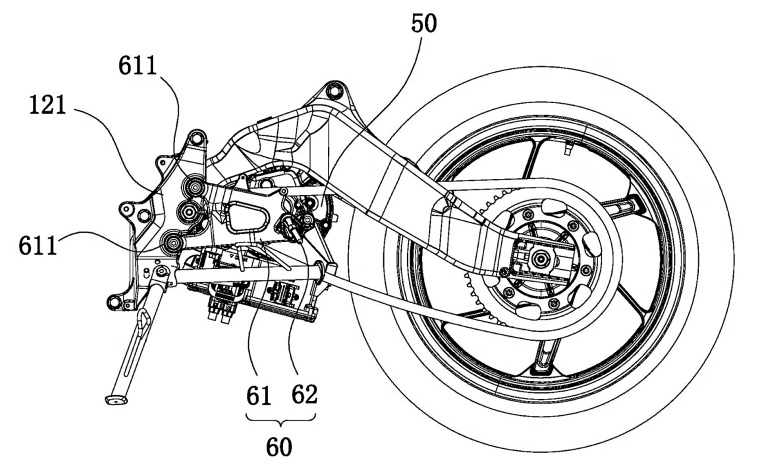 50
611
121
611
61
62
60